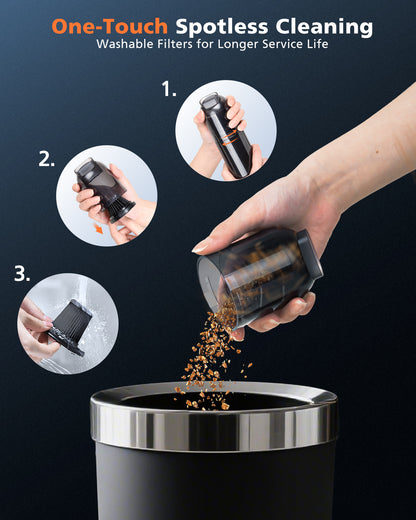 One-Touch Spotless Cleaning
Washable Filters for Longer Service Life

1.

2.

3.