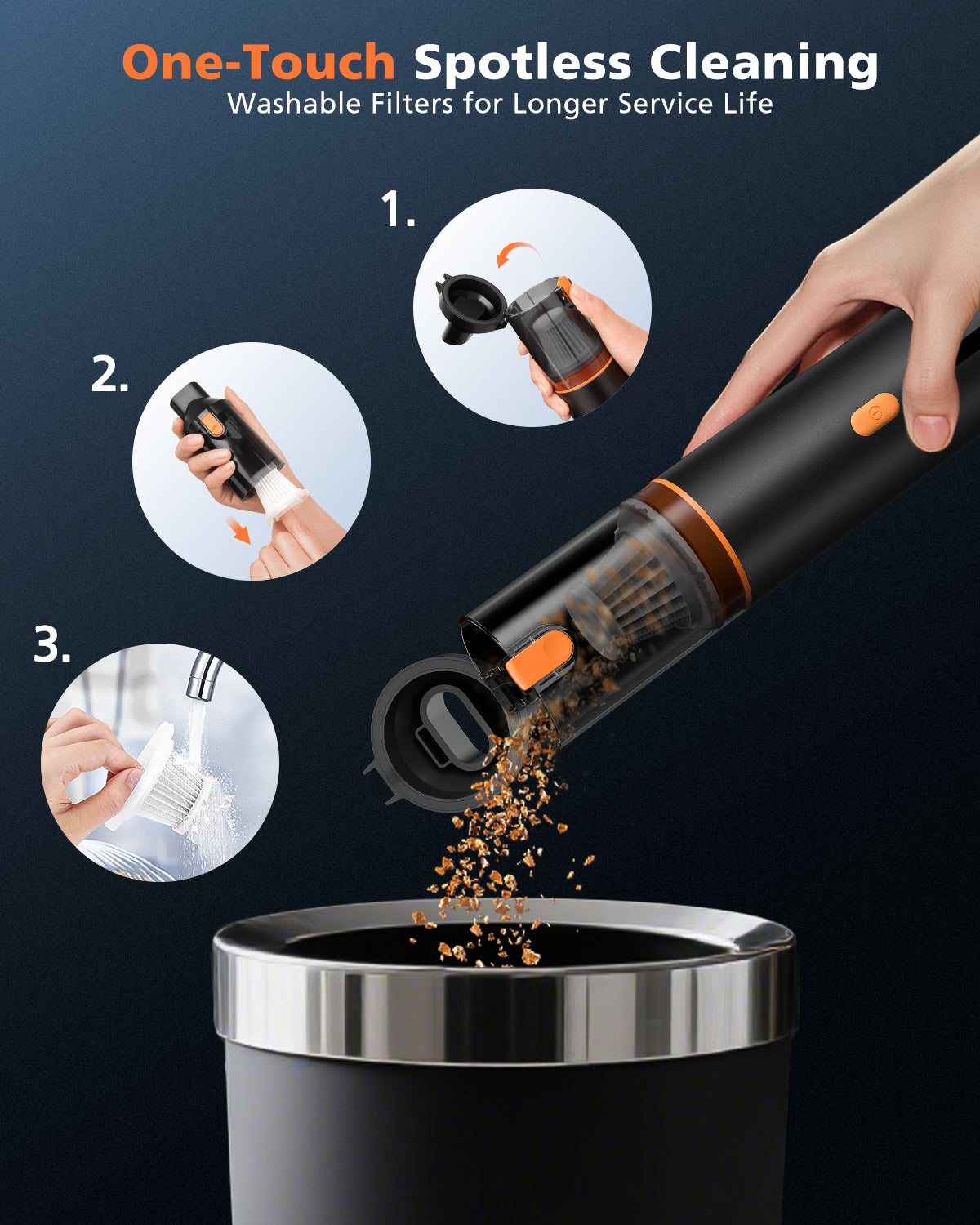 One-Touch Spotless Cleaning
Washable Filters for Longer Service Life

1.

2.

3.