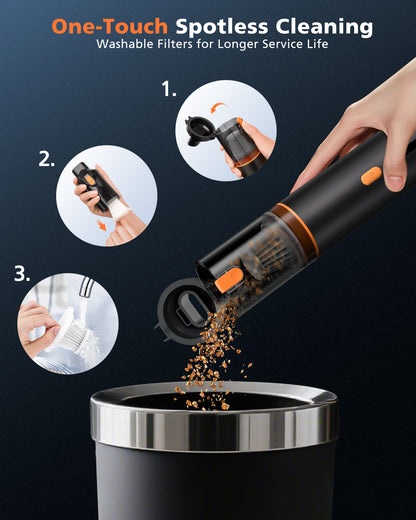 One-Touch Spotless Cleaning
Washable Filters for Longer Service Life

1.

2.

3.