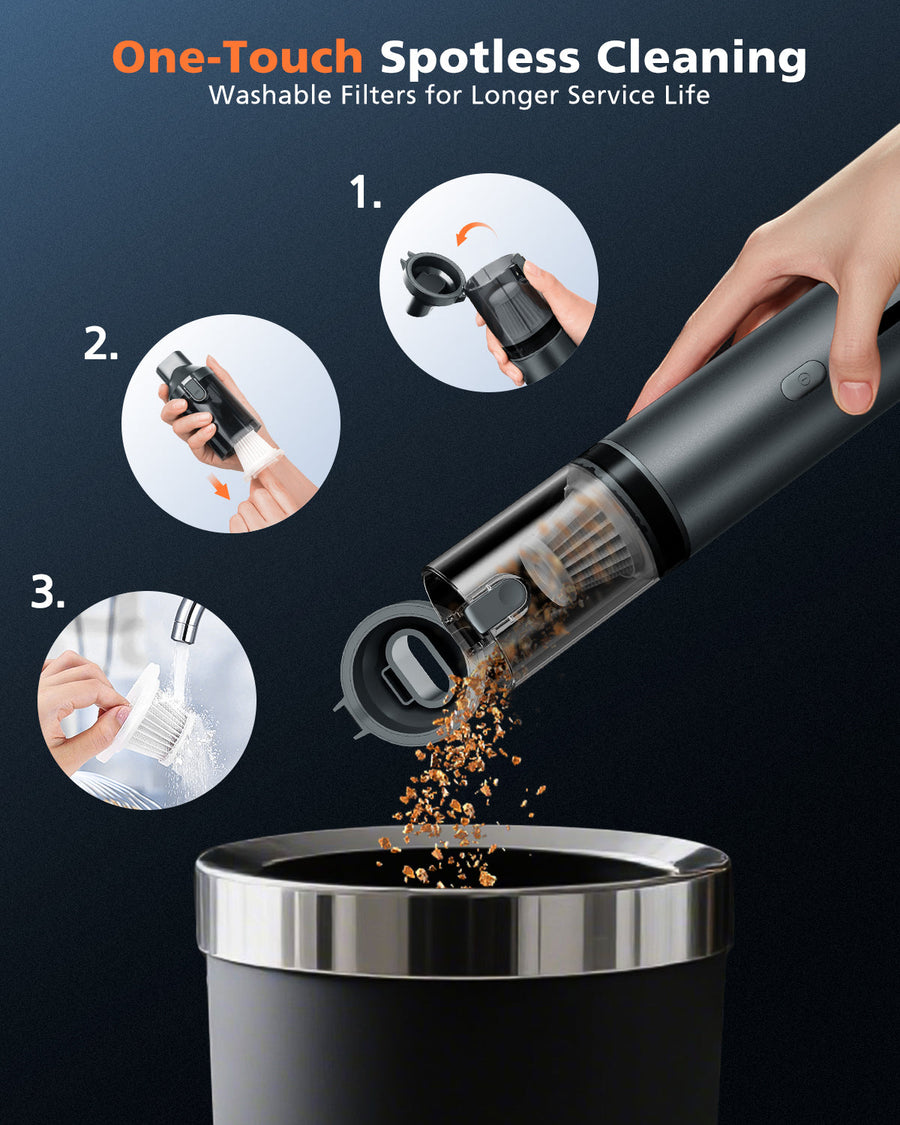 One-Touch Spotless Cleaning
Washable Filters for Longer Service Life

1.

2.

3.